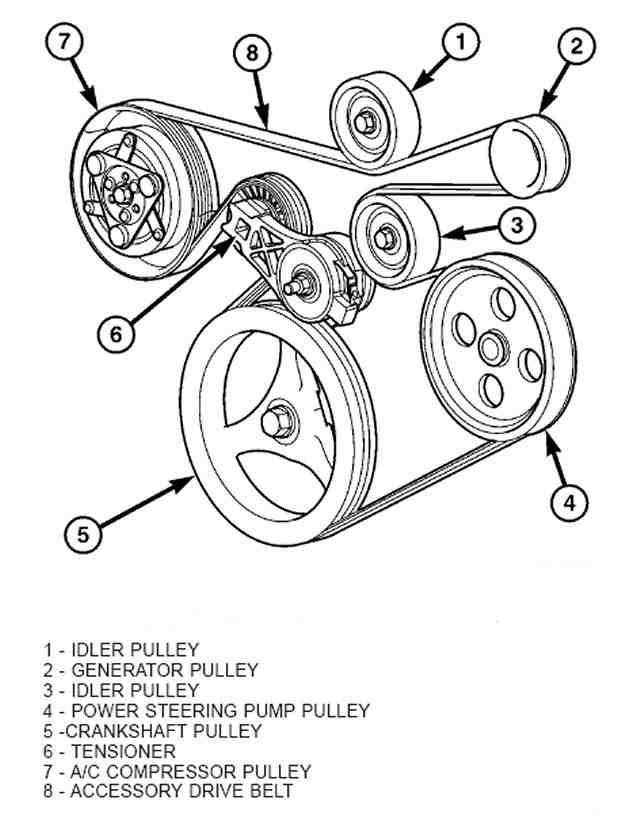 7
8
1
2
3
6
4
5

1 - IDLER PULLEY
2 - GENERATOR PULLEY
3 - IDLER PULLEY
4 - POWER STEERING PUMP PULLEY
5 -CRANKSHAFT PULLEY
6 - TENSIONER
7 - A/C COMPRESSOR PULLEY
8 - ACCESSORY DRIVE BELT