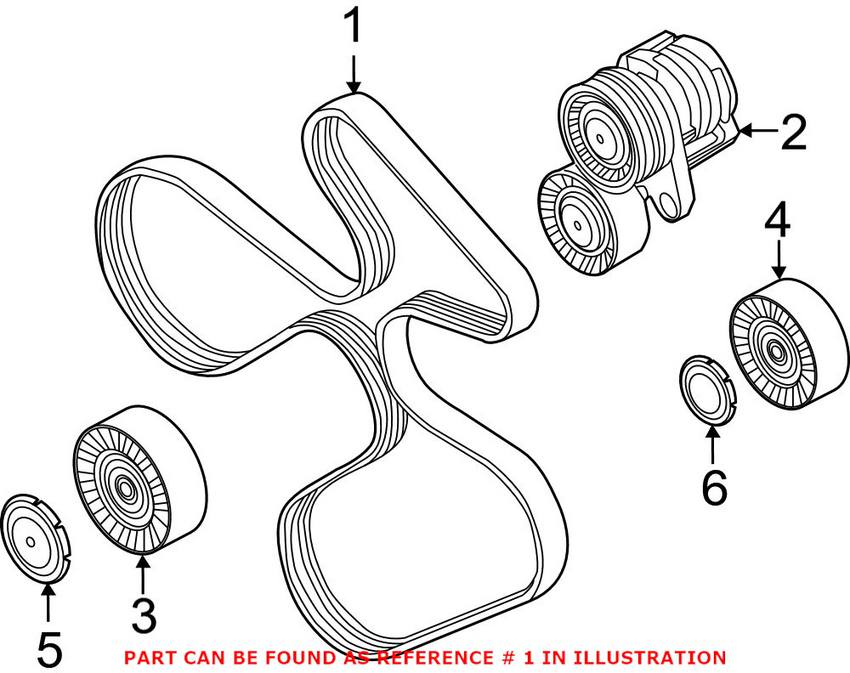 1
2
4
6
3
5
PART CAN BE FOUND AS REFERENCE # 1 IN ILLUSTRATION